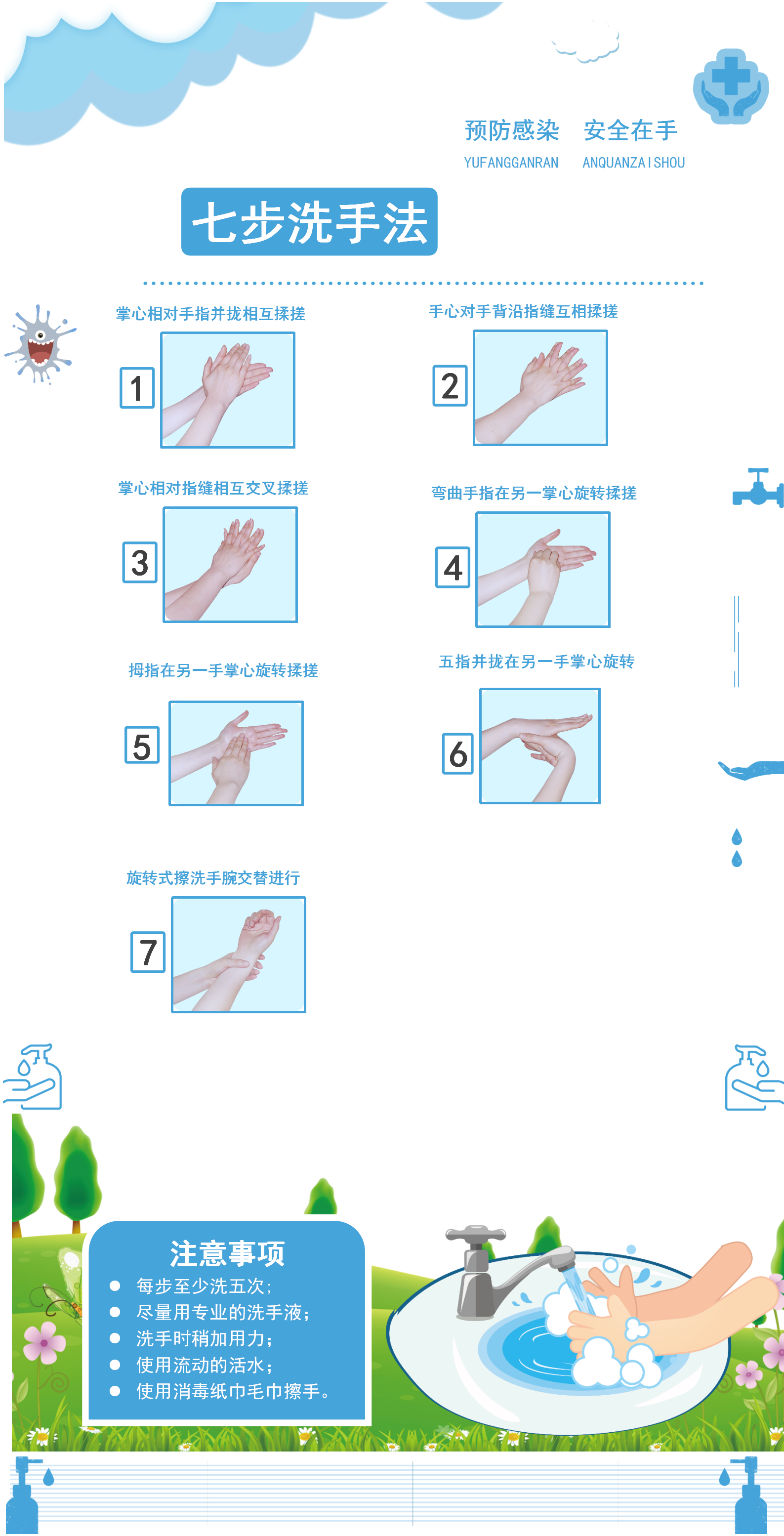 预防感染　安全在手
YUFANGGANRAN　ANQUANZAISHOU

七步洗手法

掌心相对手指并拢相互揉搓
1

手心对手背沿指缝互相揉搓
2

掌心相对指缝相互交叉揉搓
3

弯曲手指在另一掌心旋转揉搓
4

拇指在另一手掌心旋转揉搓
5

五指并拢在另一手掌心旋转
6

旋转式擦洗手腕交替进行
7

注意事项
● 每步至少洗五次；
● 尽量用专业的洗手液；
● 洗手时稍加用力；
● 使用流动的活水；
● 使用消毒纸巾毛巾擦手。